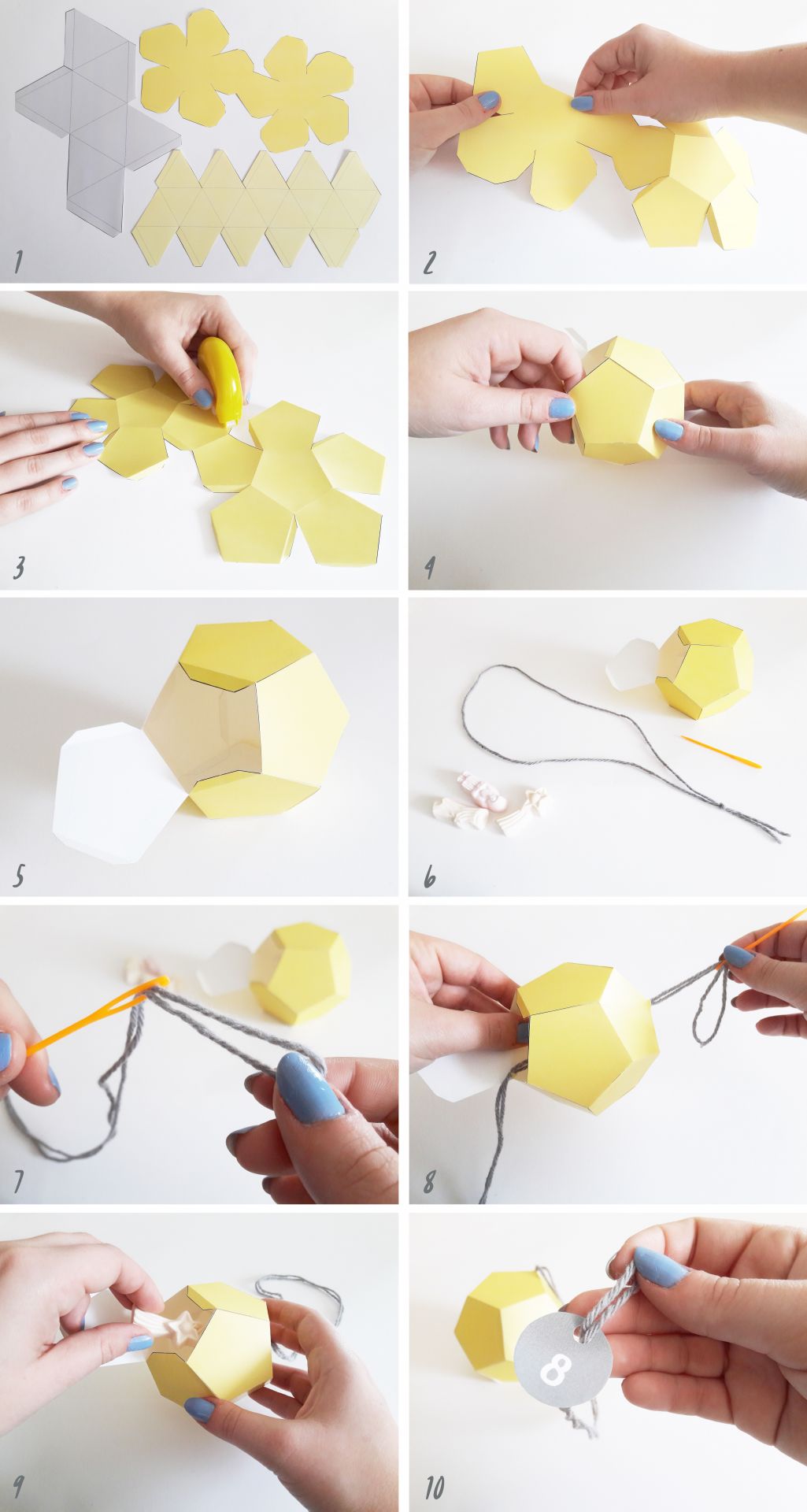 1

2

3

4

5

6

7

8

9

10

8