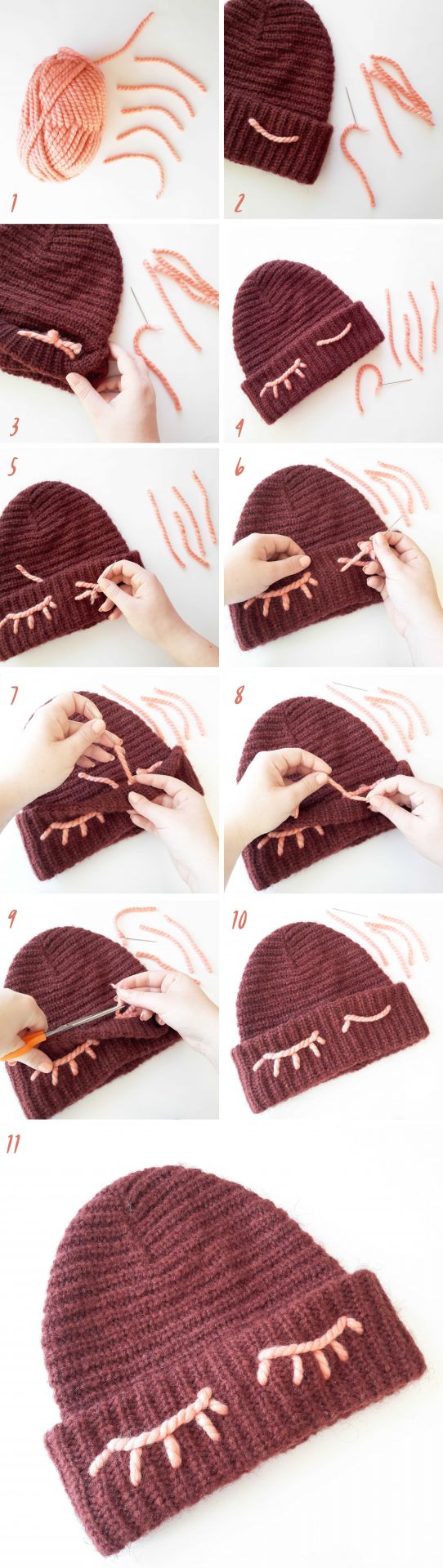 1

2

3

4

5

6

7

8

9

10

11