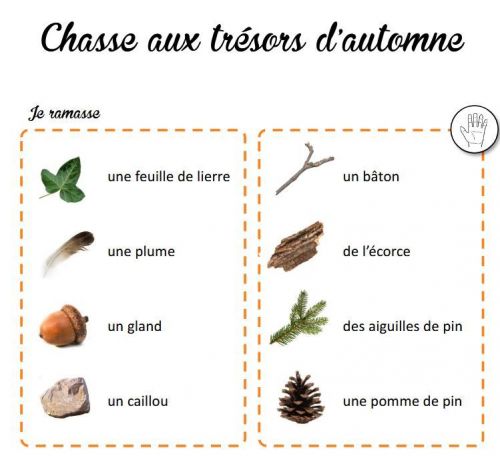 Chasse aux trésors d'automne

Je ramasse

une feuille de lierre

une plume

un gland

un caillou

un bâton

de l'écorce

des aiguilles de pin

une pomme de pin